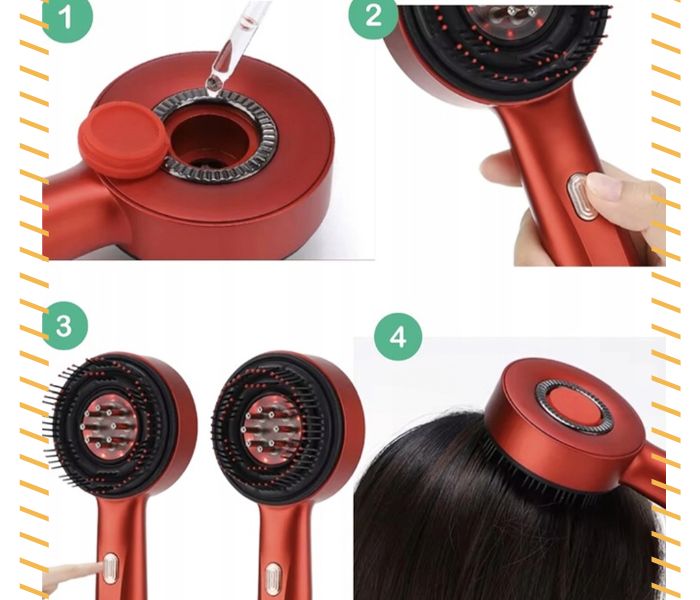 1

2

3

4